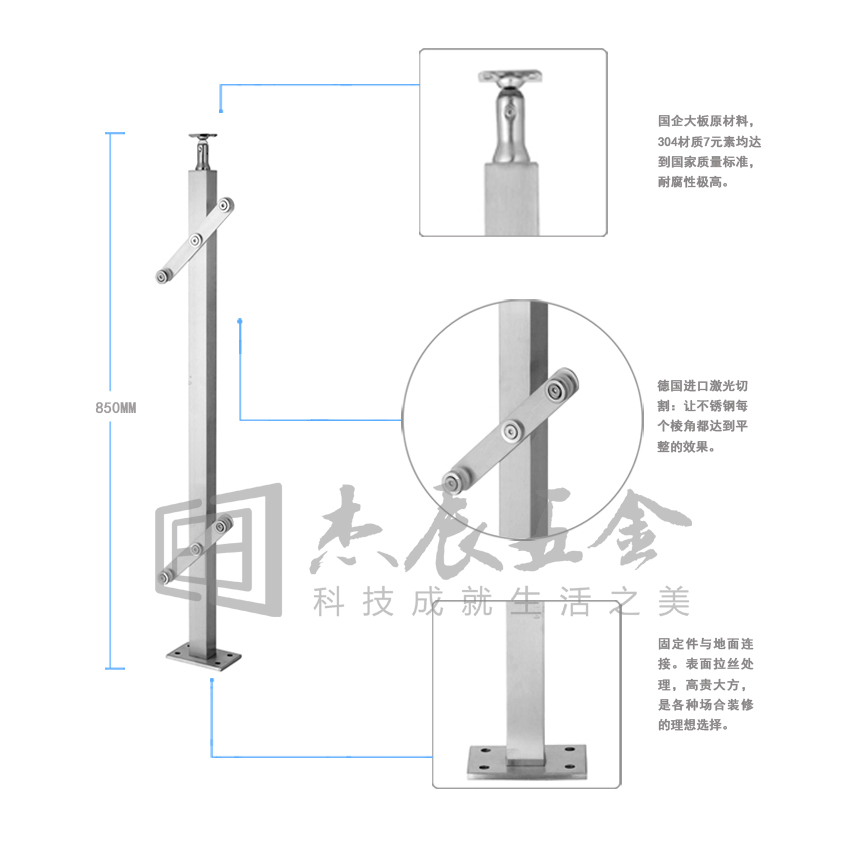 850MM

国企大板原材料，304材质7元素均达到国家质量标准，耐腐性极高。

德国进口激光切割：让不锈钢每个棱角都达到平整的效果。

杰辰五金
科技成就生活之美

固定件与地面连接。表面拉丝处理，高贵大方，是各种场合装修的理想选择。