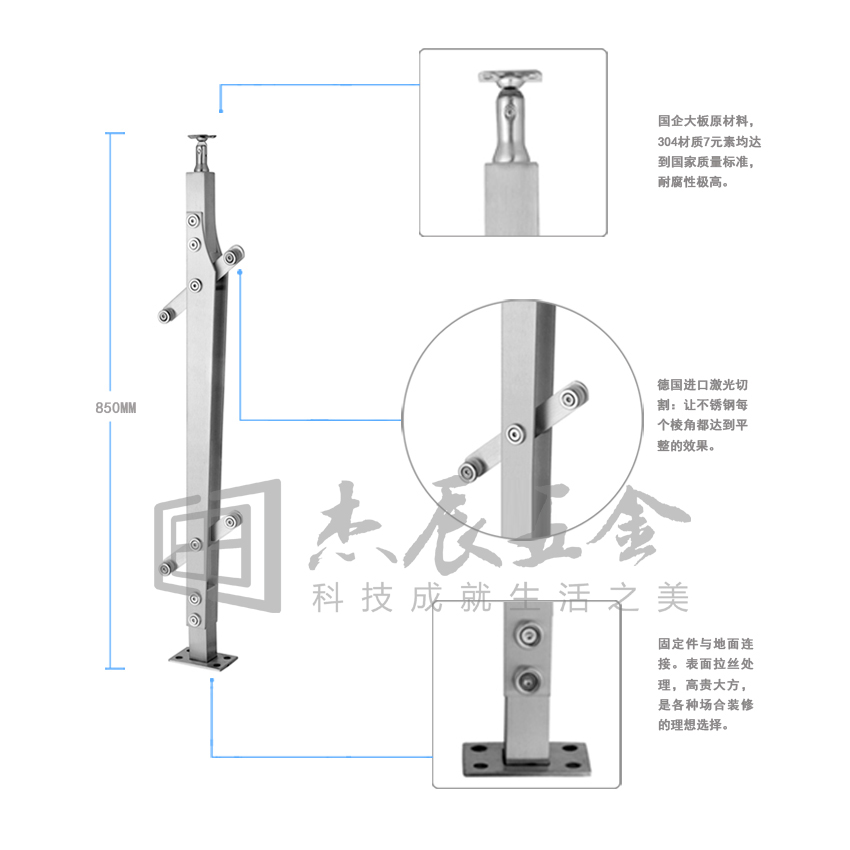 850MM

国企大板原材料，304材质7元素均达到国家质量标准，耐腐性极高。

德国进口激光切割：让不锈钢每个棱角都达到平整的效果。

杰辰五金
科技成就生活之美

固定件与地面连接。表面拉丝处理，高贵大方，是各种场合装修的理想选择。